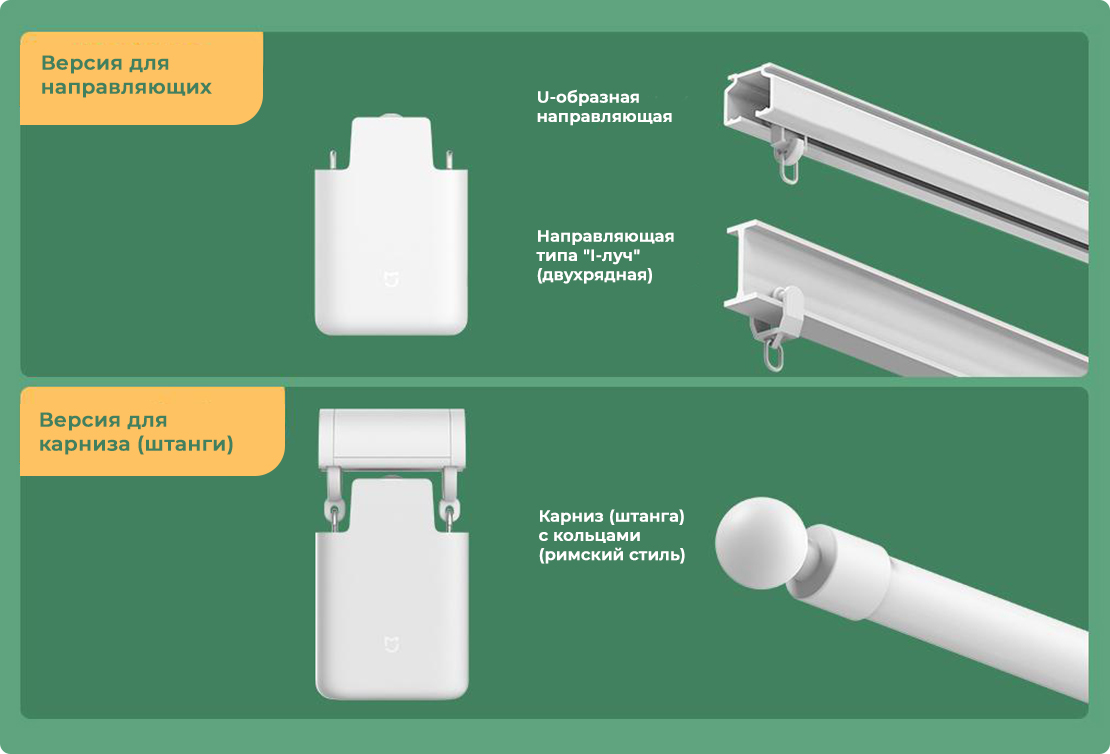 Версия для направляющих

U-образная направляющая

Направляющая типа "I-луч" (двухрядная)

Версия для карниза (штанги)

Карниз (штанга) с кольцами (римский стиль)