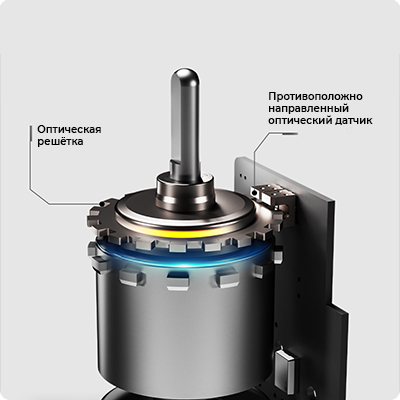 Оптическая решётка

Противоположно направленный оптический датчик