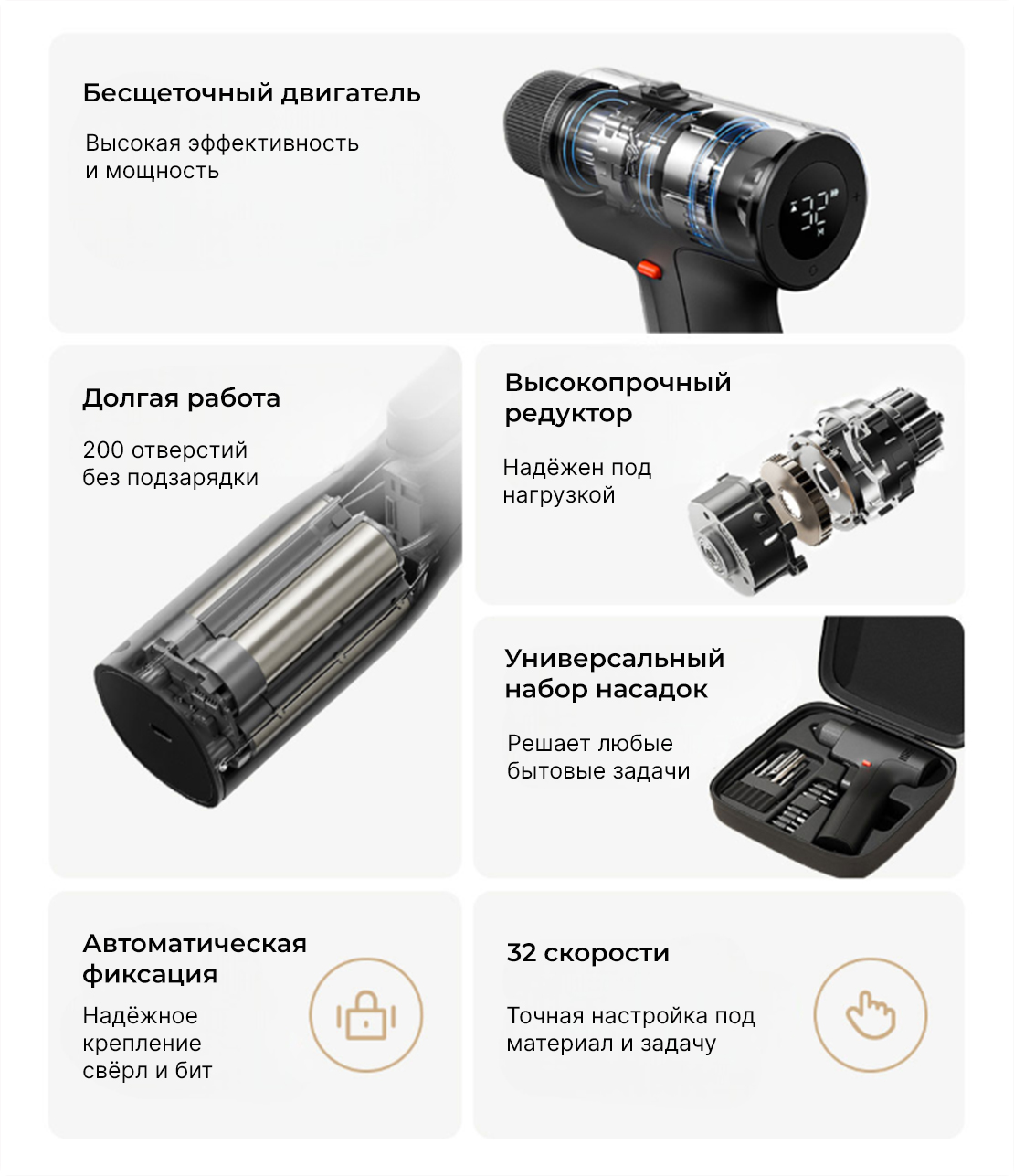 Бесщеточный двигатель

Высокая эффективность и мощность

32

Долгая работа

200 отверстий без подзарядки

Высокопрочный редуктор

Надёжен под нагрузкой

Универсальный набор насадок

Решает любые бытовые задачи

Автоматическая фиксация

Надёжное крепление свёрл и бит

32 скорости

Точная настройка под материал и задачу