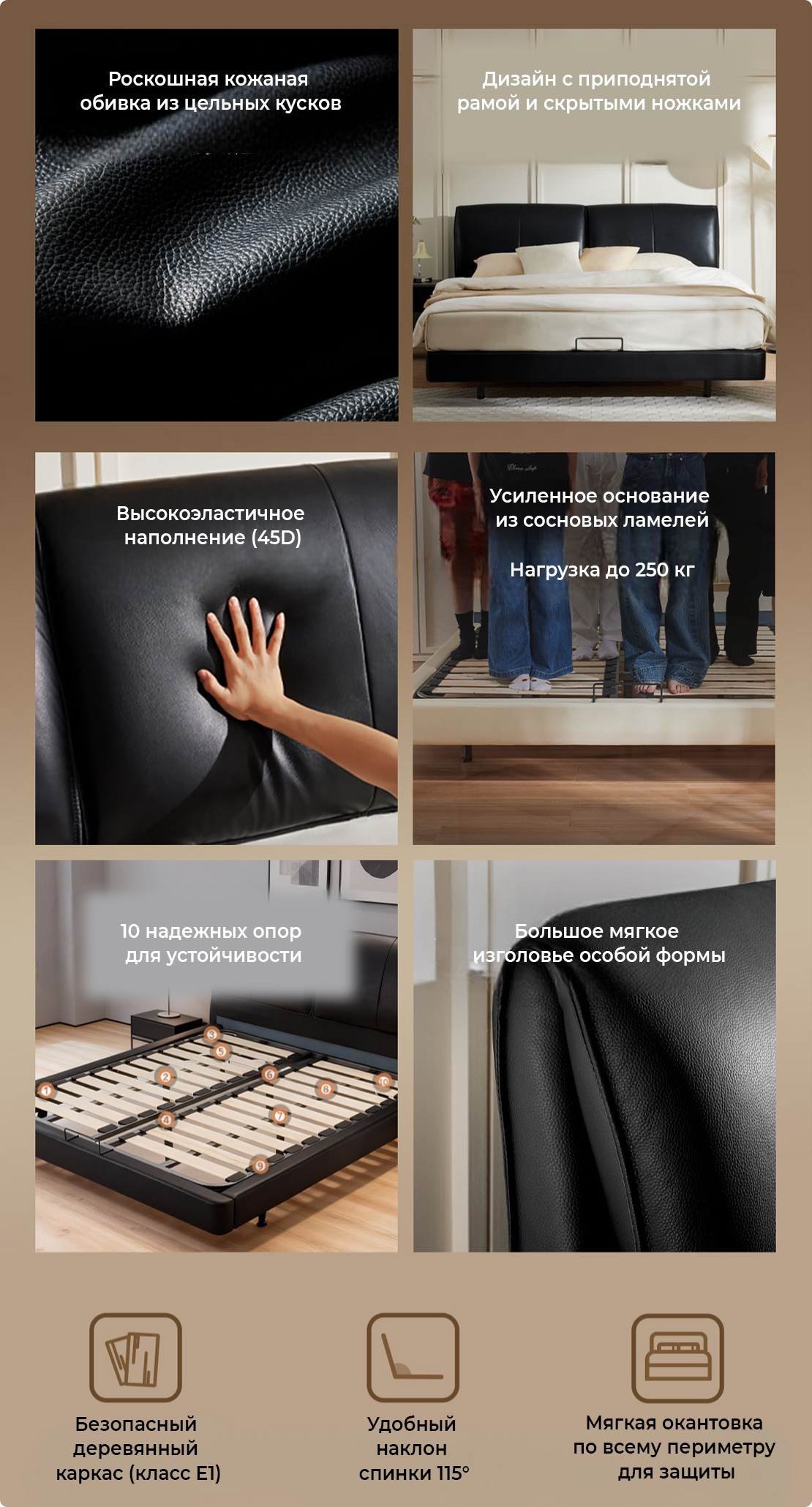 Роскошная кожаная обивка из цельных кусков

Дизайн с приподнятой рамой и скрытыми ножками

Высокоэластичное наполнение (45D)

Усиленное основание из сосновых ламелей

Нагрузка до 250 кг

10 надежных опор для устойчивости

1
2
3
4
5
6
7
8
9
10

Большое мягкое изголовье особой формы

Безопасный деревянный каркас (класс E1)

Удобный наклон спинки 115°

Мягкая окантовка по всему периметру для защиты