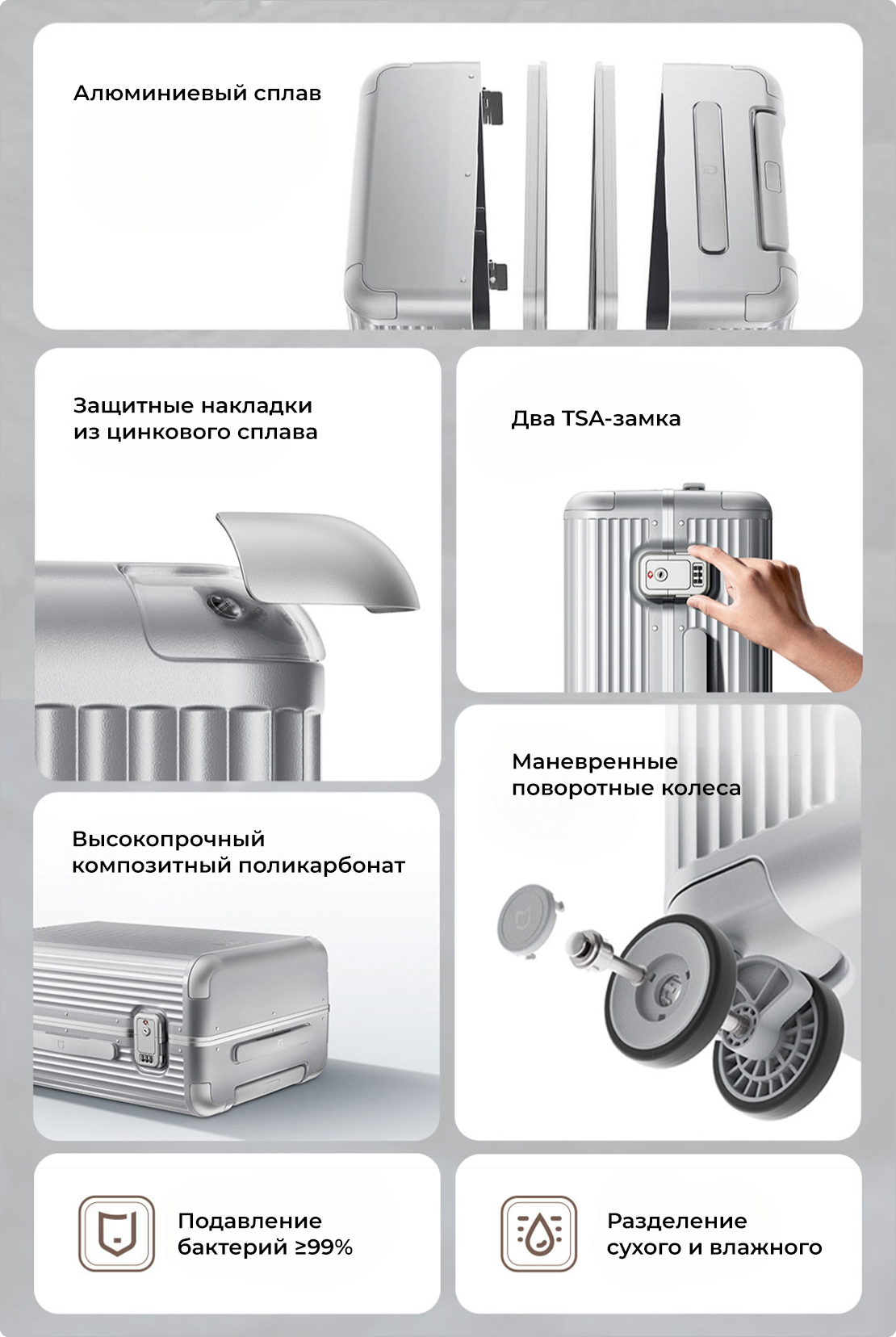 Алюминиевый сплав

Защитные накладки из цинкового сплава

Два TSA-замка

Маневренные поворотные колеса

Высокопрочный композитный поликарбонат

Подавление бактерий ≥99%

Разделение сухого и влажного