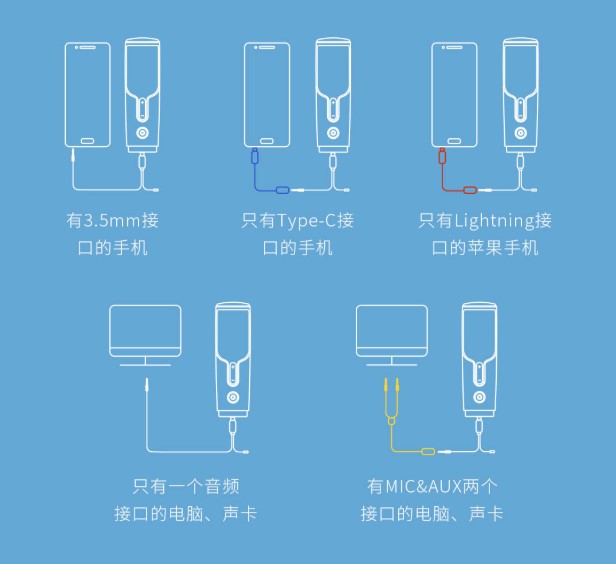 有3.5mm接口的手机

只有Type-C接口的手机

只有Lightning接口的苹果手机

只有一个音频接口的电脑、声卡

有MIC&AUX两个接口的电脑、声卡