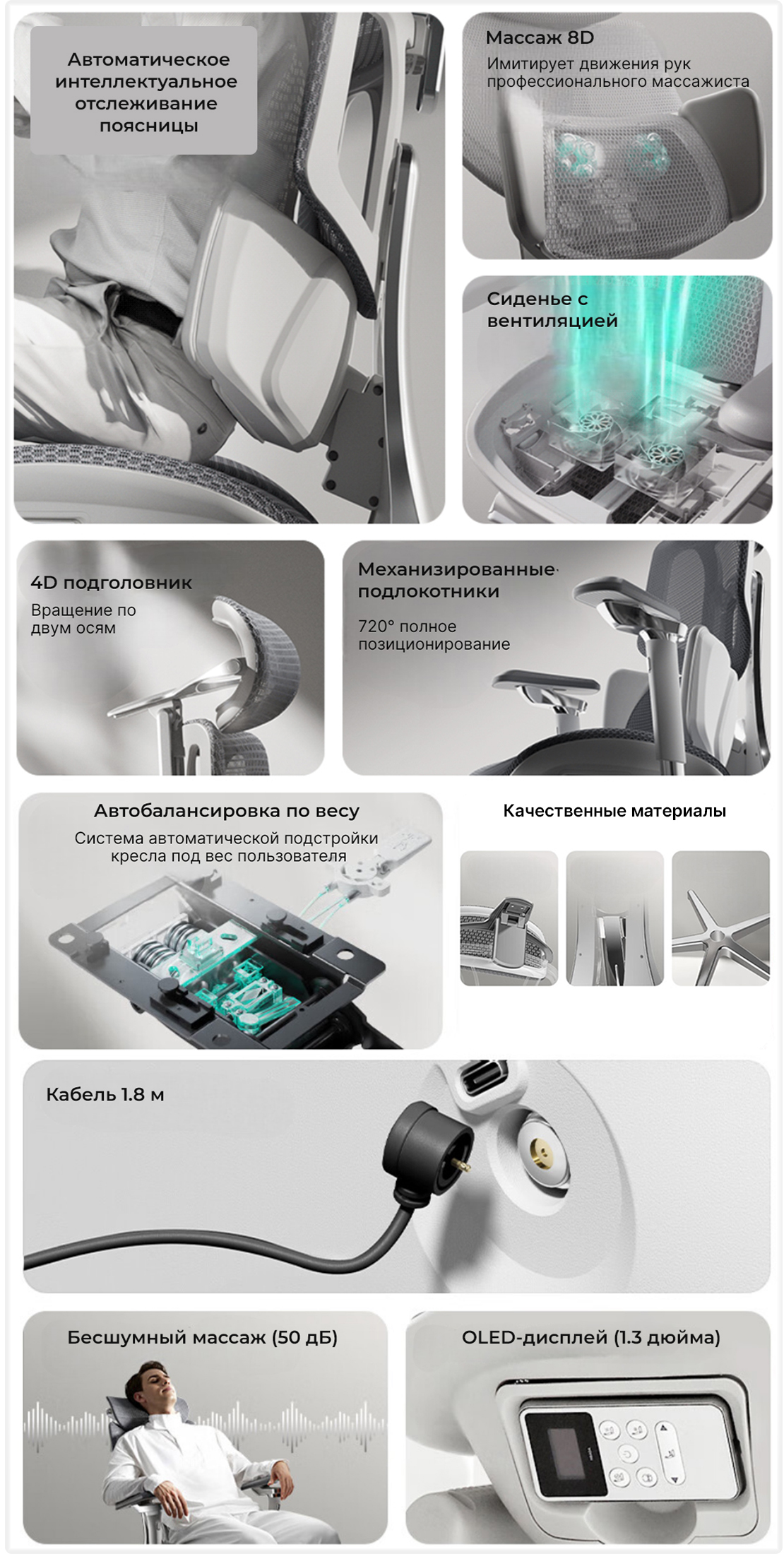 Автоматическое интеллектуальное отслеживание поясницы

Массаж 8D

Имитирует движения рук профессионального массажиста

Сиденье с вентиляцией

4D подголовник

Вращение по двум осям

Механизированные подлокотники

720° полное позиционирование

Автобалансировка по весу

Система автоматической подстройки кресла под вес пользователя

Качественные материалы

Кабель 1.8 м

Бесшумный массаж (50 дБ)

OLED-дисплей (1.3 дюйма)