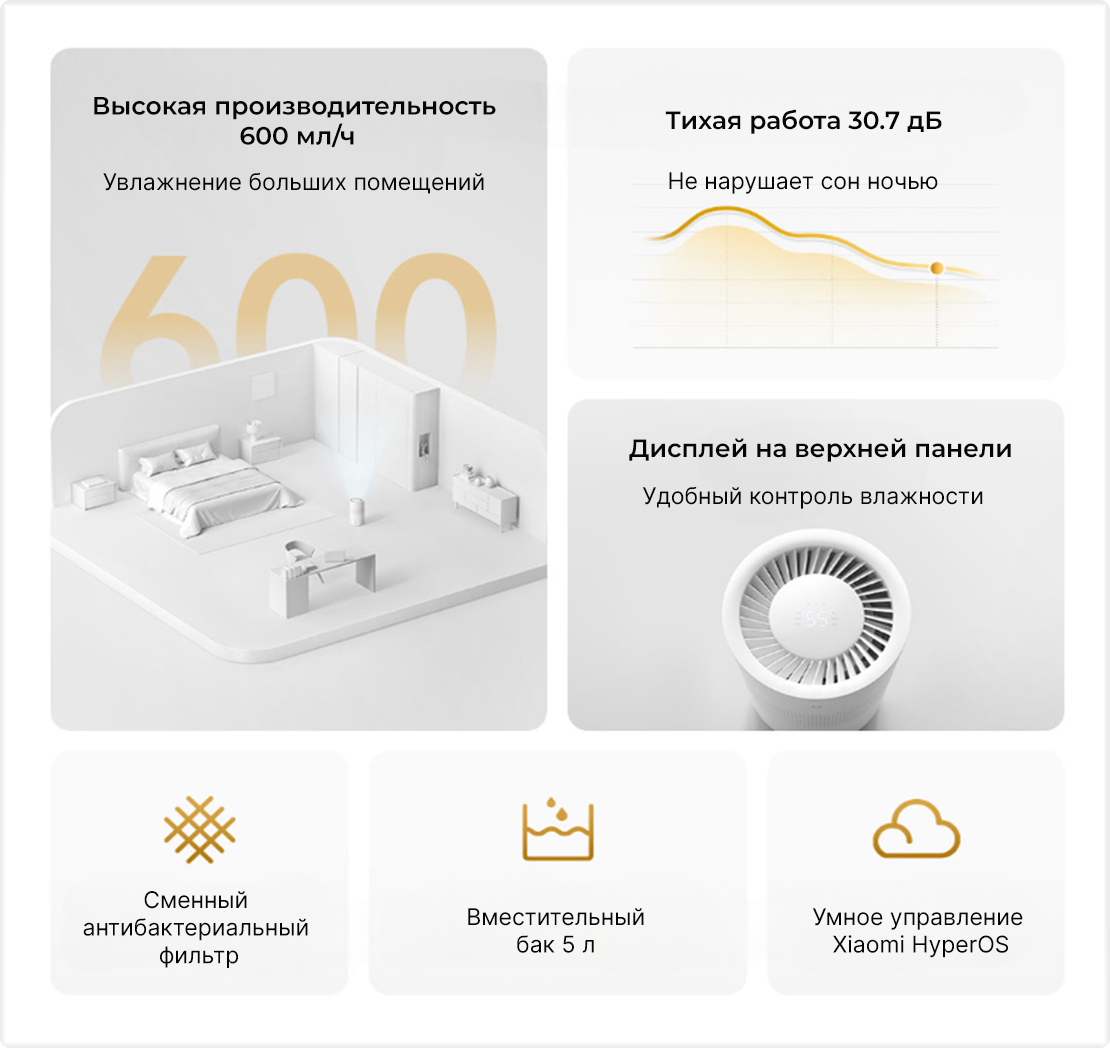 Высокая производительность 600 мл/ч

Увлажнение больших помещений

600

Тихая работа 30.7 дБ

Не нарушает сон ночью

Дисплей на верхней панели

Удобный контроль влажности

55

Сменный антибактериальный фильтр

Вместительный бак 5 л

Умное управление Xiaomi HyperOS