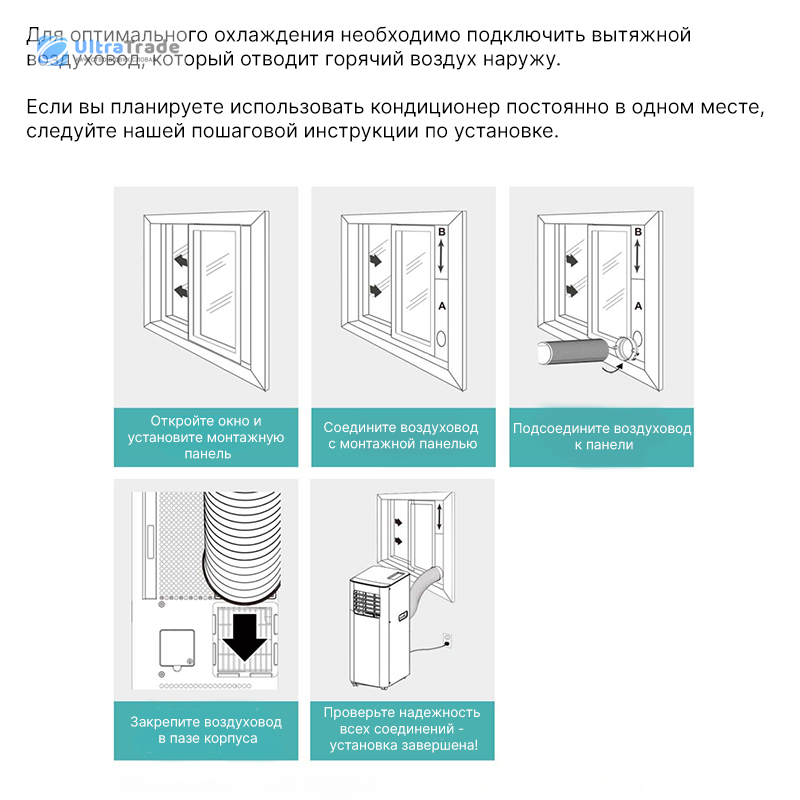 UltraTrade

Для оптимального охлаждения необходимо подключить вытяжной воздуховод, который отводит горячий воздух наружу.

Если вы планируете использовать кондиционер постоянно в одном месте, следуйте нашей пошаговой инструкции по установке.

Откройте окно и установите монтажную панель

B
A
Соедините воздуховод с монтажной панелью

B
A
Подсоедините воздуховод к панели

Закрепите воздуховод в пазе корпуса

Проверьте надежность всех соединений - установка завершена!